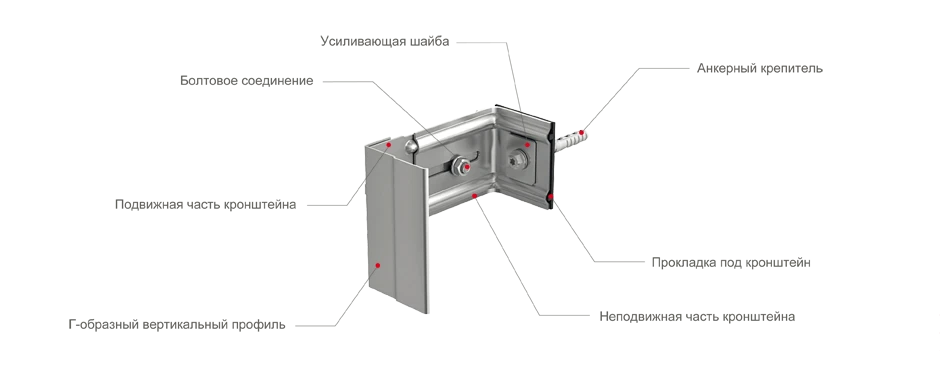 Усиливающая шайба

Болтовое соединение

Анкерный крепитель

Подвижная часть кронштейна

Прокладка под кронштейн

Г-образный вертикальный профиль

Неподвижная часть кронштейна