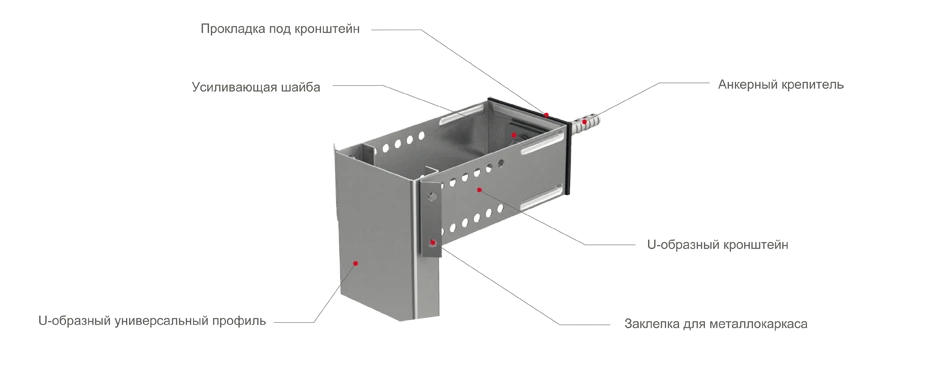 Прокладка под кронштейн

Усиливающая шайба

Анкерный крепитель

U-образный кронштейн

U-образный универсальный профиль

Заклепка для металлокаркаса